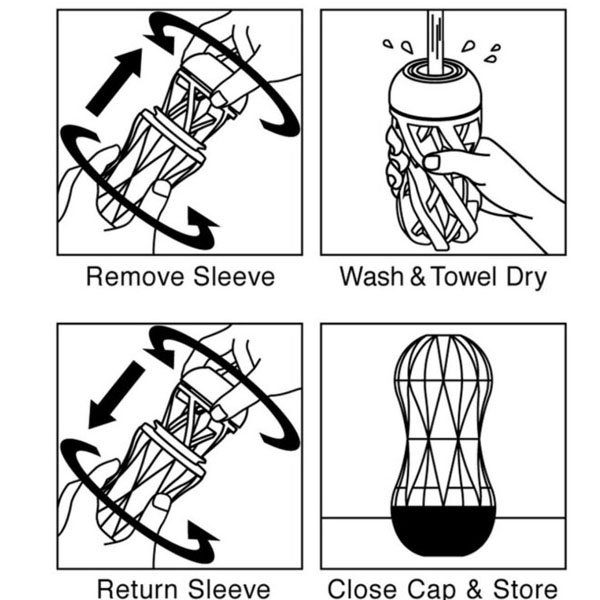 Remove Sleeve

Wash & Towel Dry

Return Sleeve

Close Cap & Store